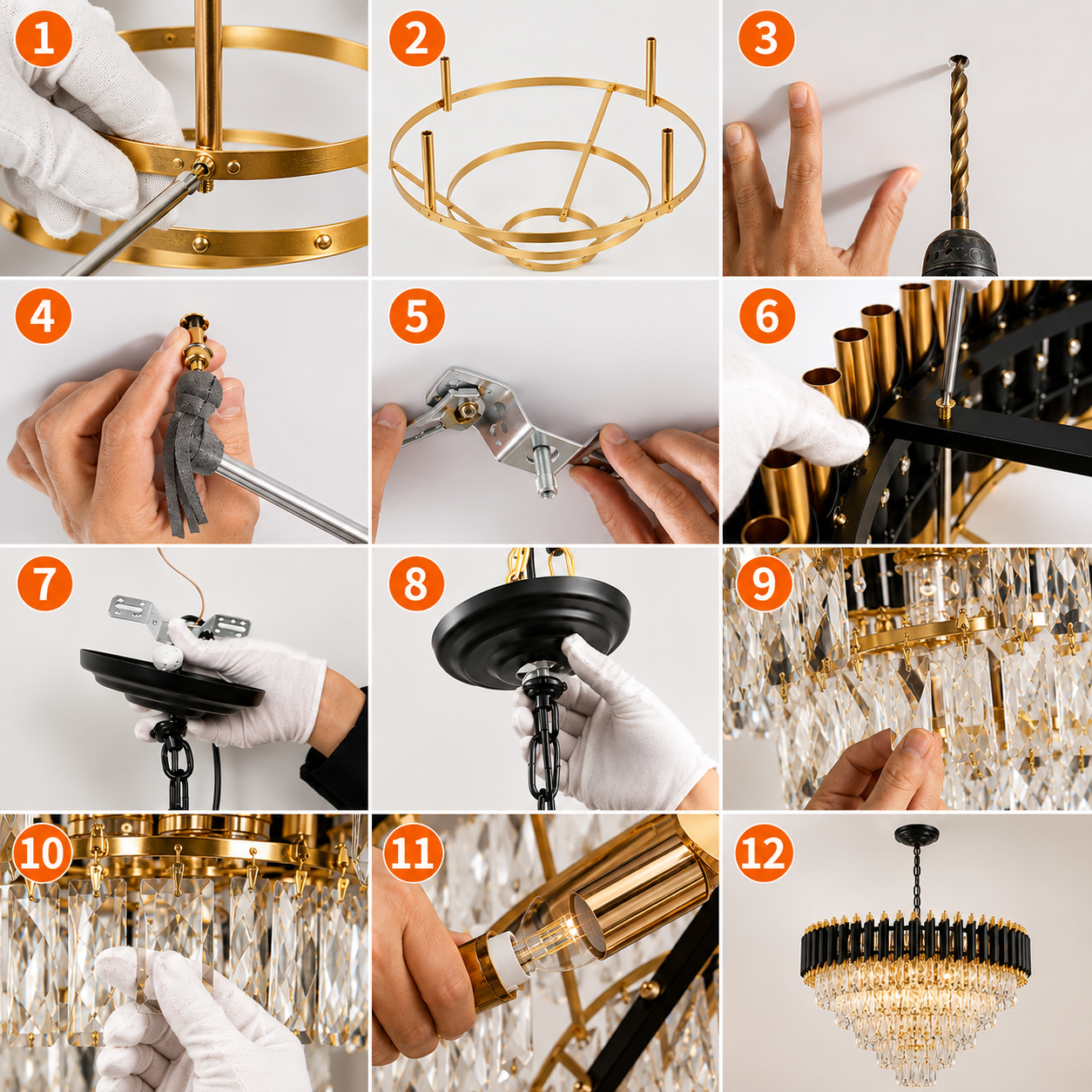 1
2
3
4
5
6
7
8
9
10
11
12