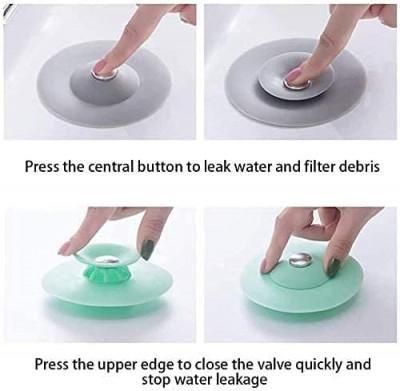 Press the central button to leak water and filter debris

Press the upper edge to close the valve quickly and stop water leakage